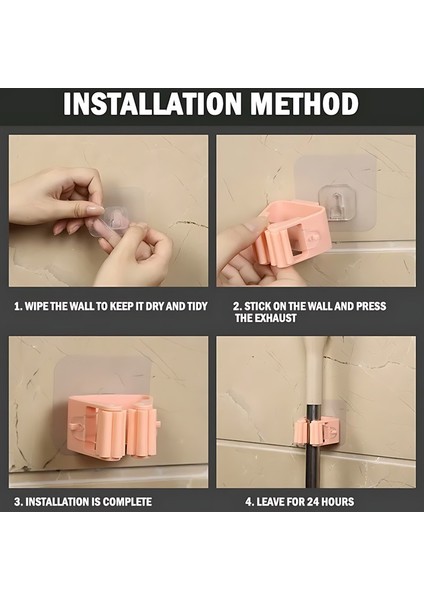 INSTALLATION METHOD

1. WIPE THE WALL TO KEEP IT DRY AND TIDY

2. STICK ON THE WALL AND PRESS THE EXHAUST

3. INSTALLATION IS COMPLETE

4. LEAVE FOR 24 HOURS