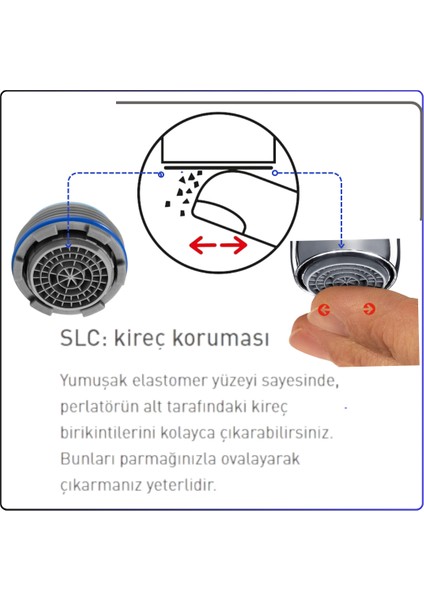 SLC: kireç koruması

Yumuşak elastomer yüzeyi sayesinde, perlatörün alt tarafındaki kireç birikintilerini kolayca çıkarabilirsiniz. Bunları parmağınızla ovalayarak çıkarmanız yeterlidir.