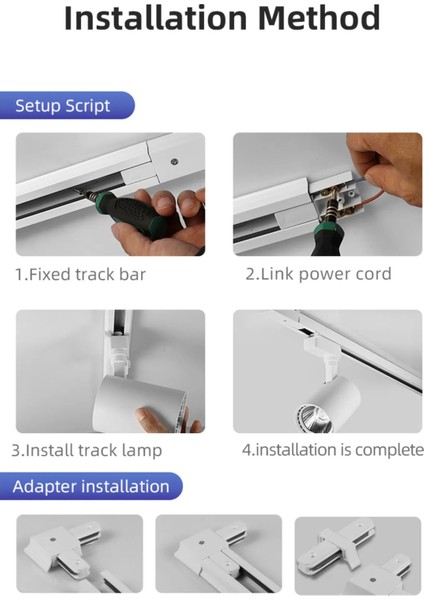 Installation Method

Setup Script

1.Fixed track bar

2.Link power cord

3.Install track lamp

4.installation is complete

Adapter installation