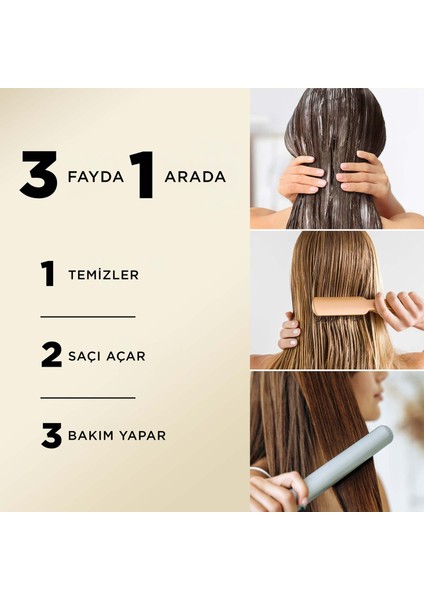 3 FAYDA 1 ARADA

1 TEMİZLER

2 SAÇI AÇAR

3 BAKIM YAPAR