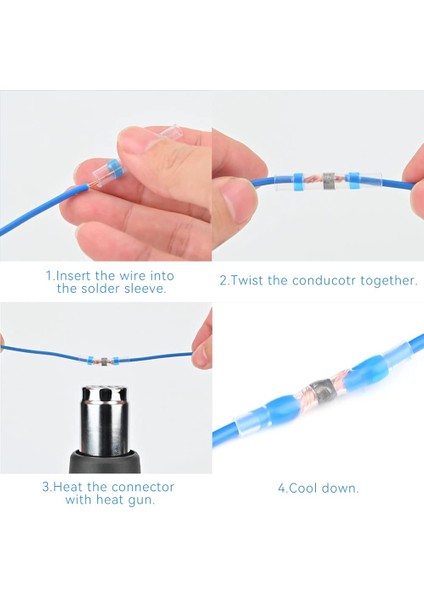 1.Insert the wire into the solder sleeve.

2.Twist the conducotr together.

3.Heat the connector with heat gun.

4.Cool down.