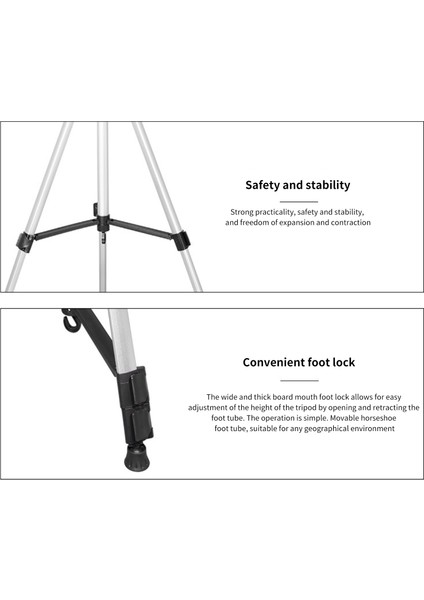 Safety and stability

Strong practicality, safety and stability, and freedom of expansion and contraction

Convenient foot lock

The wide and thick board mouth foot lock allows for easy adjustment of the height of the tripod by opening and retracting the foot tube. The operation is simple. Movable horseshoe foot tube, suitable for any geographical environment