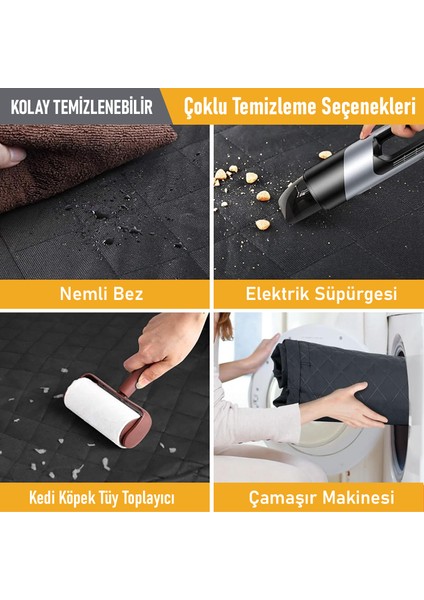 KOLAY TEMİZLENEBİLİR

Çoklu Temizleme Seçenekleri

Nemli Bez

Elektrik Süpürgesi

Kedi Köpek Tüy Toplayıcı

Çamaşır Makinesi