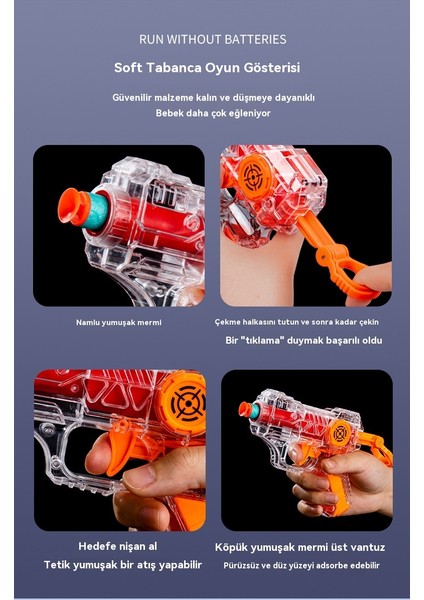 RUN WITHOUT BATTERIES

Soft Tabanca Oyun Gösterisi

Güvenilir malzeme kalın ve düşmeye dayanıklı
Bebek daha çok eğleniyor

Namlu yumuşak mermi

Çekme halkasını tutun ve sonra kadar çekin
Bir "tıklama" duymak başarılı oldu

Hedefe nişan al
Tetik yumuşak bir atış yapabilir

Köpük yumuşak mermi üst vantuz
Pürüzsüz ve düz yüzeyi adsorbe edebilir