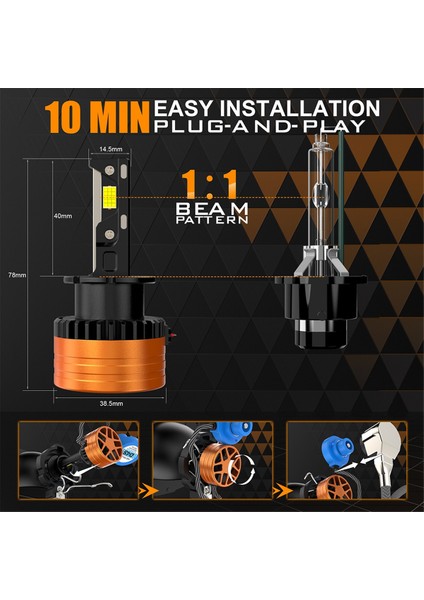 10 MIN EASY INSTALLATION
PLUG-AND-PLAY

14.5mm

1:1
BEAM
PATTERN

40mm

78mm

38.5mm