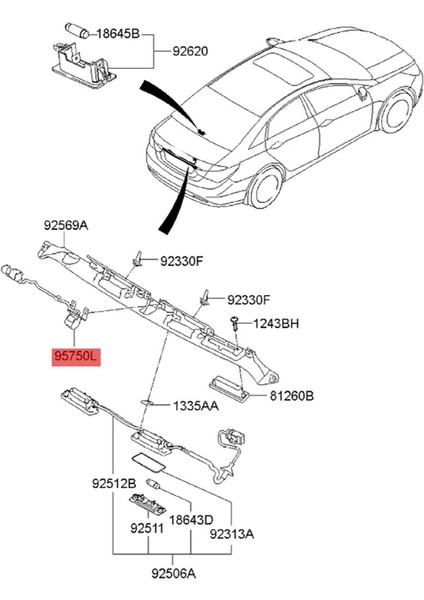 18645B
92620
92569A
92330F
92330F
1243BH
95750L
81260B
1335AA
92512B
18643D
92511
92313A
92506A