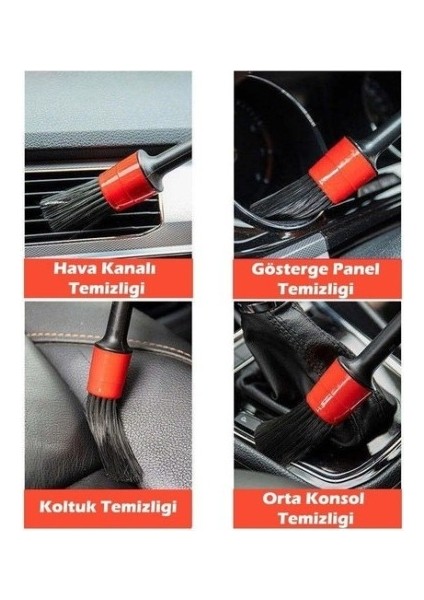 Hava Kanalı Temizligi

Gösterge Panel Temizligi

Koltuk Temizligi

Orta Konsol Temizligi