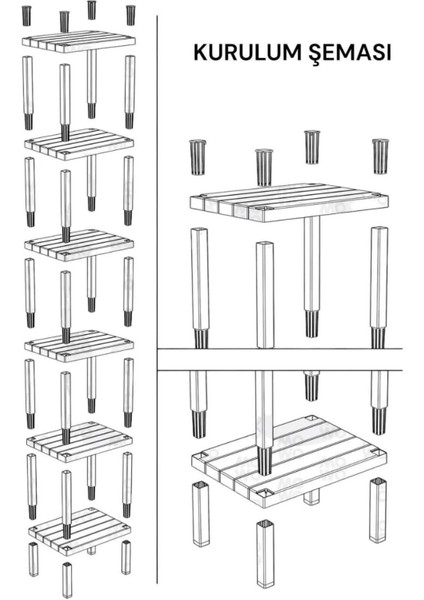 KURULUM ŞEMASI