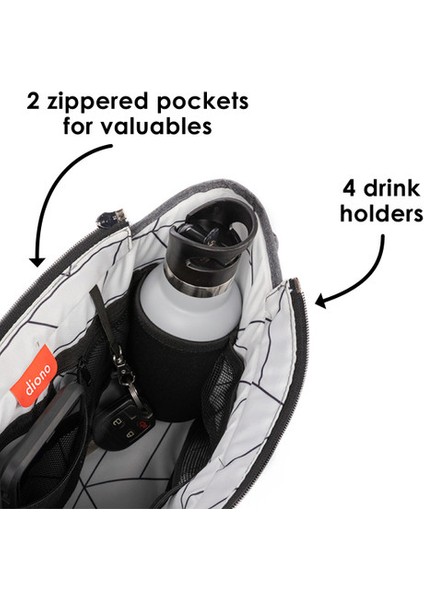 2 zippered pockets for valuables

4 drink holders

diono