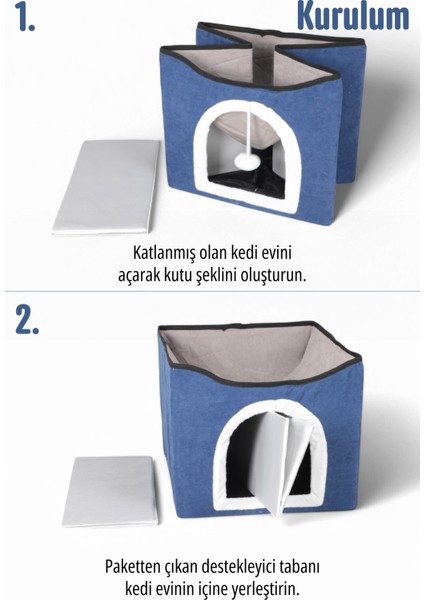 1.

Kurulum

Katlanmış olan kedi evini açarak kutu şeklini oluşturun.

2.

Paketten çıkan destekleyici tabanı kedi evinin içine yerleştirin.