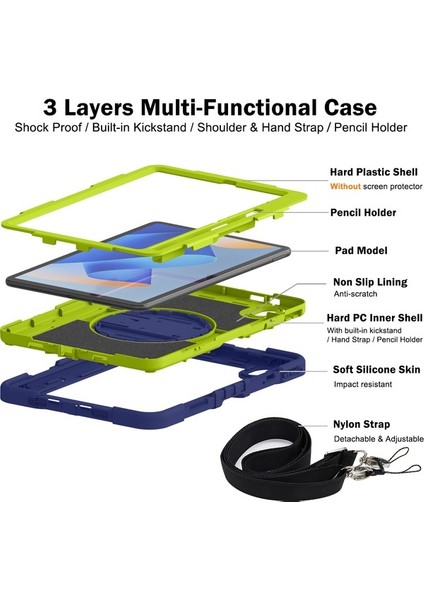 3 Layers Multi-Functional Case
Shock Proof / Built-in Kickstand / Shoulder & Hand Strap / Pencil Holder

Hard Plastic Shell
Without screen protector

Pencil Holder

Pad Model

Non Slip Lining
Anti-scratch

Hard PC Inner Shell
With built-in kickstand / Hand Strap / Pencil Holder

Soft Silicone Skin
Impact resistant

Nylon Strap
Detachable & Adjustable