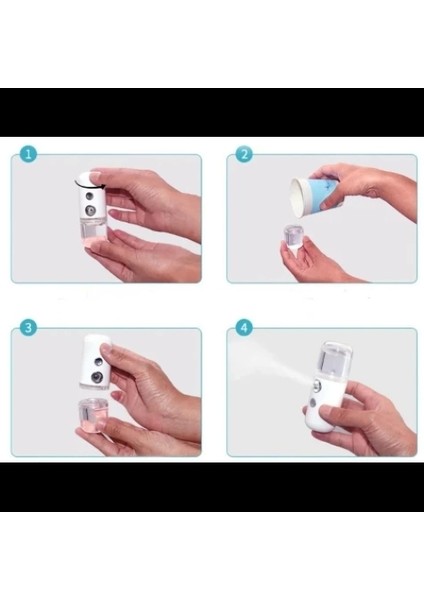 1

2

3

4