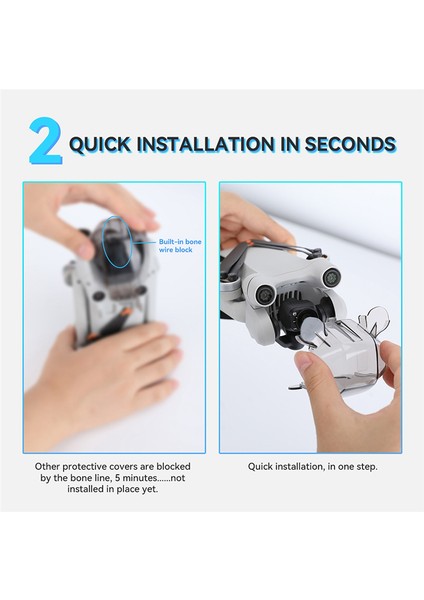 2 QUICK INSTALLATION IN SECONDS

Built-in bone wire block

Other protective covers are blocked by the bone line, 5 minutes......not installed in place yet.

Quick installation, in one step.