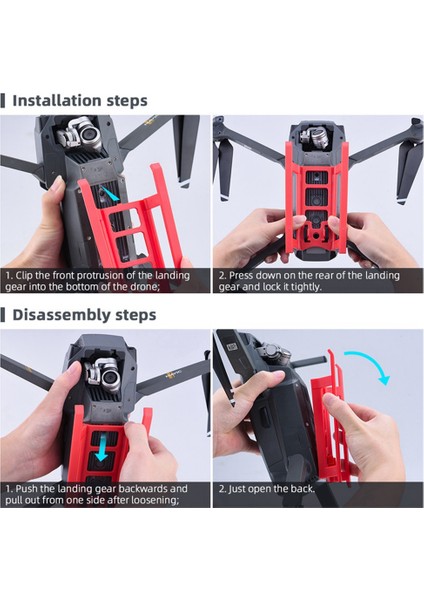 Installation steps

1. Clip the front protrusion of the landing gear into the bottom of the drone;

2. Press down on the rear of the landing gear and lock it tightly.

Disassembly steps

1. Push the landing gear backwards and pull out from one side after loosening;

2. Just open the back.