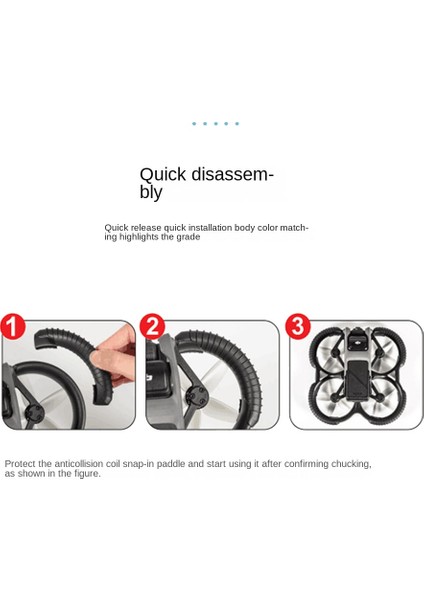 Quick disassembly

Quick release quick installation body color matching highlights the grade

1

2

3

Protect the anticollision coil snap-in paddle and start using it after confirming chucking, as shown in the figure.