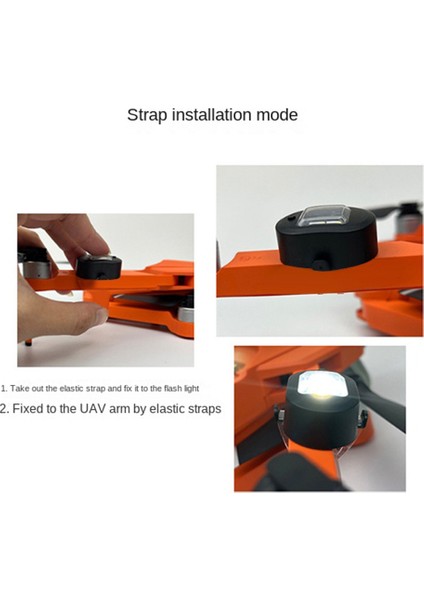 Strap installation mode

1. Take out the elastic strap and fix it to the flash light

2. Fixed to the UAV arm by elastic straps