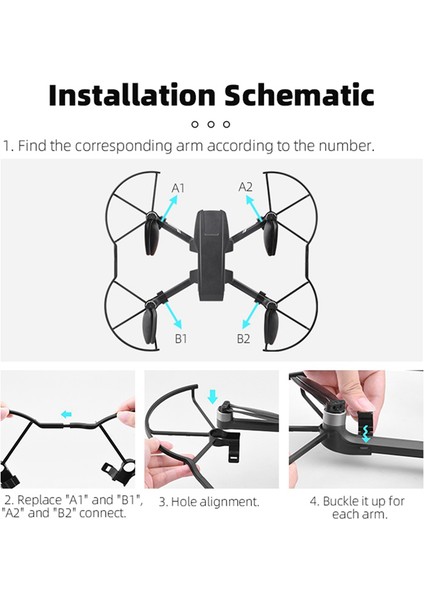 Installation Schematic

1. Find the corresponding arm according to the number.

A1

A2

B1

B2

2. Replace "A1" and "B1", "A2" and "B2" connect.

3. Hole alignment.

4. Buckle it up for each arm.