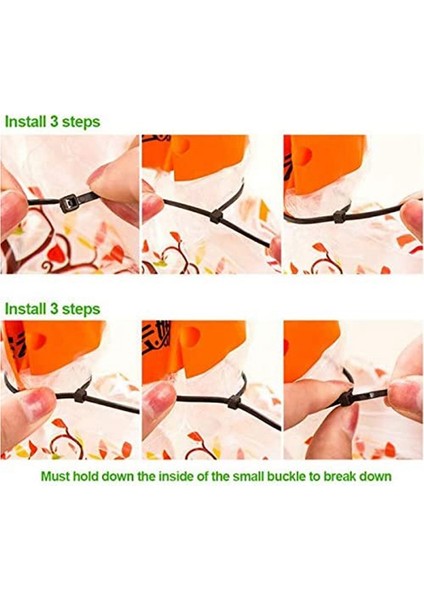 Install 3 steps

Install 3 steps

Must hold down the inside of the small buckle to break down