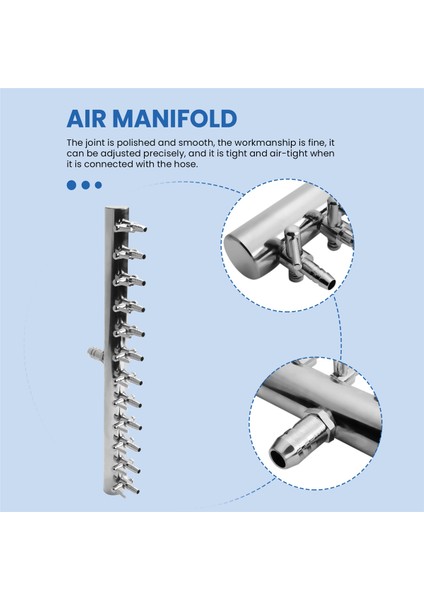 AIR MANIFOLD

The joint is polished and smooth, the workmanship is fine, it can be adjusted precisely, and it is tight and air-tight when it is connected with the hose.