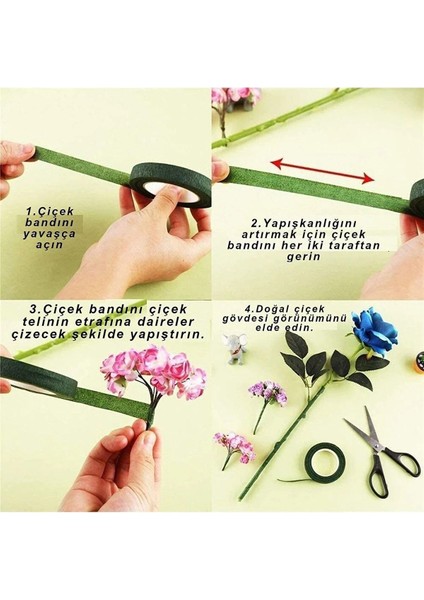 1.Çiçek bandını yavaşça açın

2.Yapışkanlığını artırmak için çiçek bandını her iki taraftan gerin

3.Çiçek bandını çiçek telinin etrafına daireler çizecek şekilde yapıştırın.

4.Doğal çiçek gövdesi görünümünü elde edin.