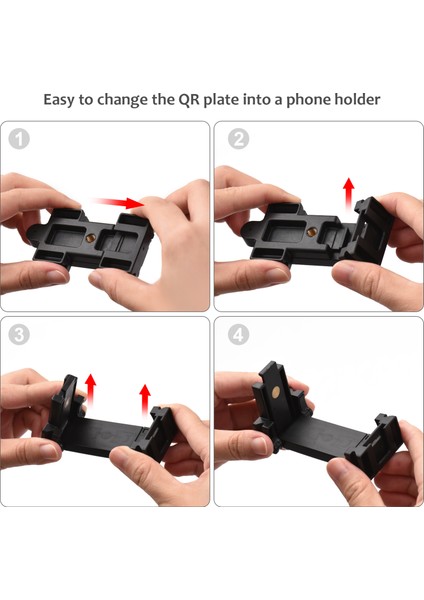 Easy to change the QR plate into a phone holder

1

2

3

4