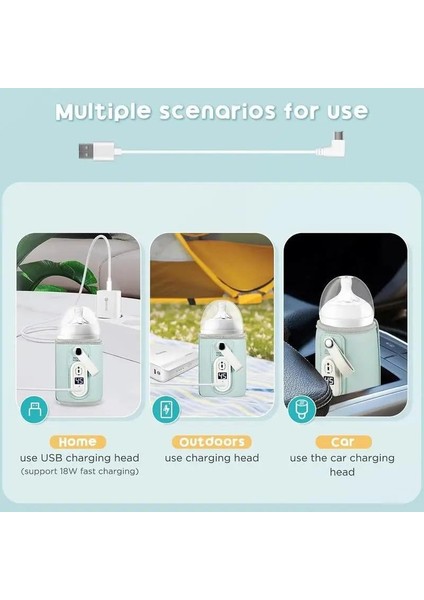 Multiple scenarios for use

45

45

45

Home
use USB charging head
(support 18W fast charging)

Outdoors
use charging head

Car
use the car charging head