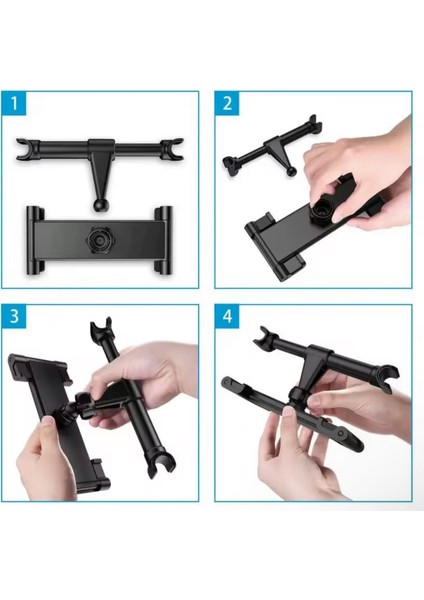 1

2

3

4