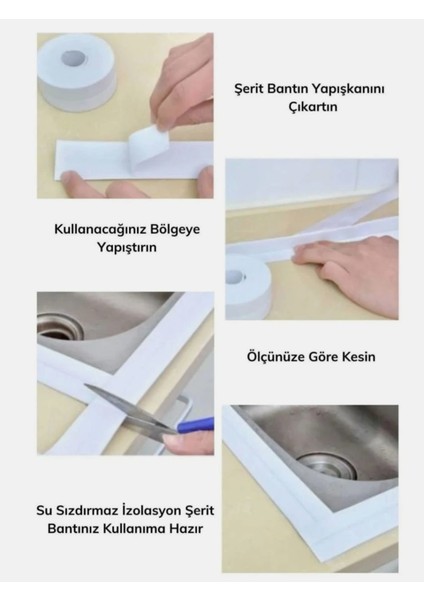 Şerit Bantın Yapışkanını Çıkartın

Kullanacağınız Bölgeye Yapıştırın

Ölçünüze Göre Kesin

Su Sızdırmaz İzolasyon Şerit Bantınız Kullanıma Hazır