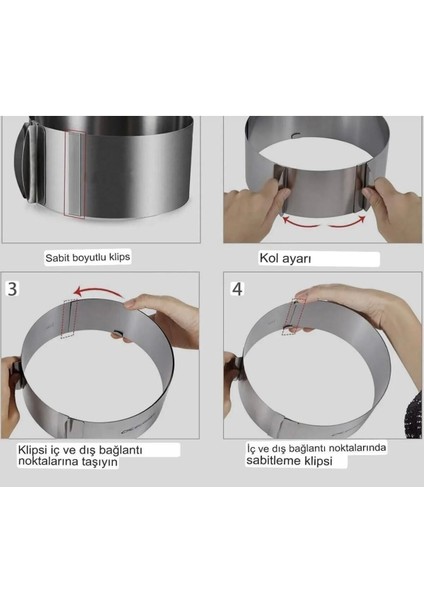 Sabit boyutlu klips

Kol ayarı

3

Klipsi iç ve dış bağlantı noktalarına taşıyın

4

İç ve dış bağlantı noktalarında sabitleme klipsi