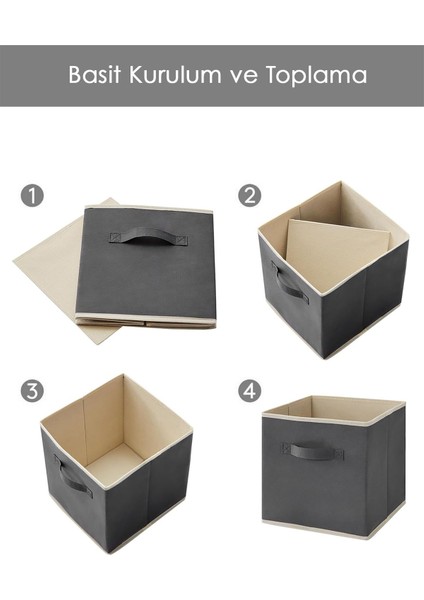 Basit Kurulum ve Toplama

1

2

3

4