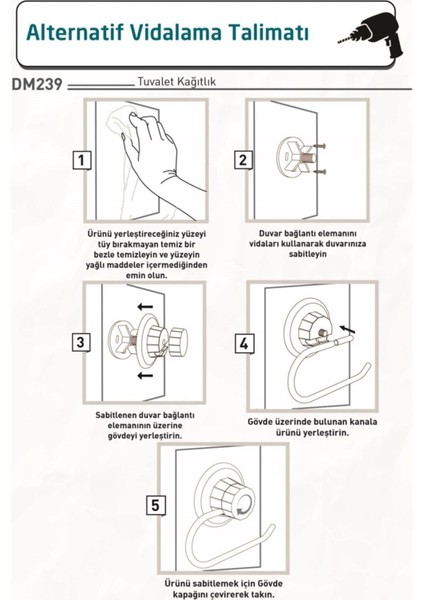 Alternatif Vidalama Talimatı

DM239 Tuvalet Kağıtlık

1

Ürünü yerleştireceğiniz yüzeyi tüy bırakmayan temiz bir bezle temizleyin ve yüzeyin yağlı maddeler içermediğinden emin olun.

2

Duvar bağlantı elemanını vidaları kullanarak duvarınıza sabitleyin

3

Sabitlenen duvar bağlantı elemanının üzerine gövdeyi yerleştirin.

4

Gövde üzerinde bulunan kanala ürünü yerleştirin.

5

Ürünü sabitlemek için Gövde kapağını çevirerek takın.