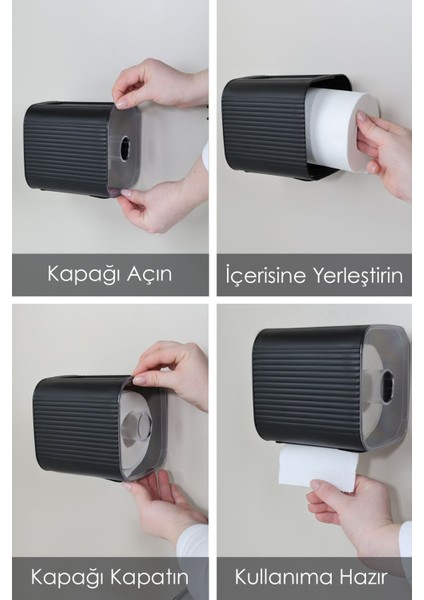 Kapağı Açın

İçerisine Yerleştirin

Kapağı Kapatın

Kullanıma Hazır