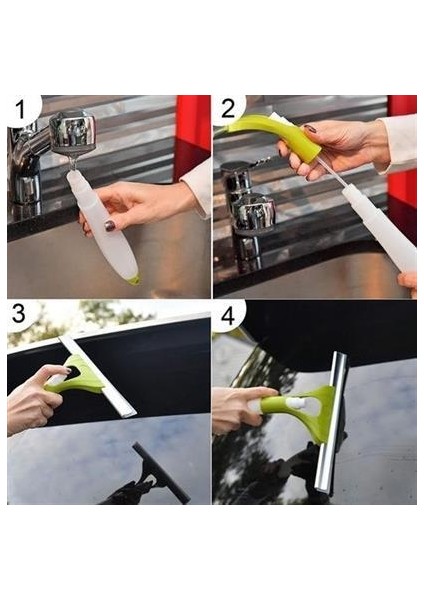 1

2

3

4