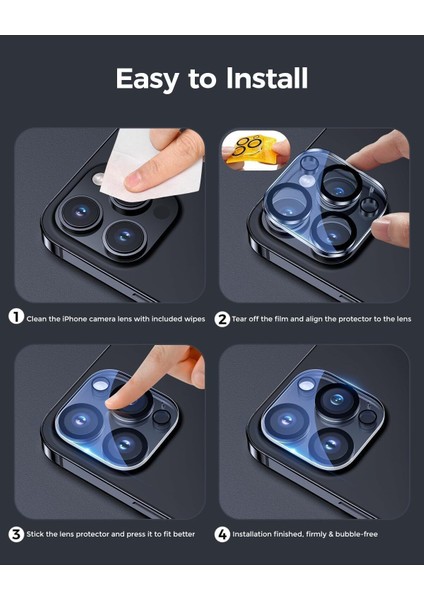 Easy to Install

1 Clean the iPhone camera lens with included wipes

2 Tear off the film and align the protector to the lens

3 Stick the lens protector and press it to fit better

4 Installation finished, firmly & bubble-free