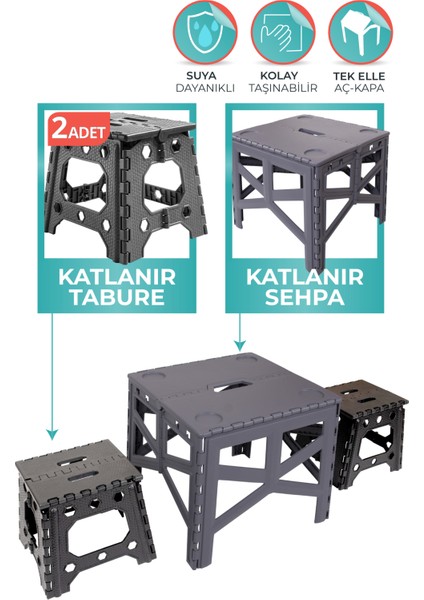 SUYA DAYANIKLI

KOLAY TAŞINABİLİR

TEK ELLE AÇ-KAPA

2 ADET

KATLANIR TABURE

KATLANIR SEHPA