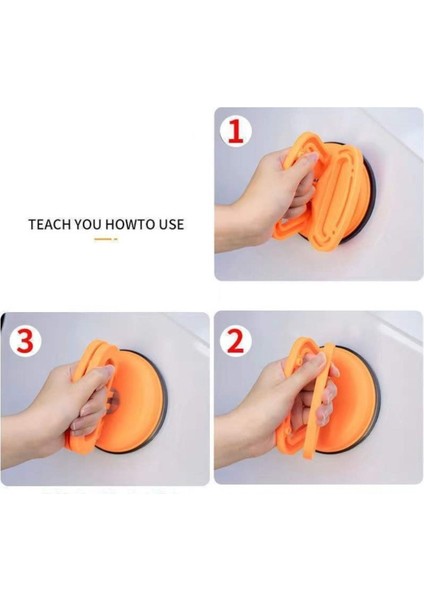 TEACH YOU HOWTO USE

1

3

2