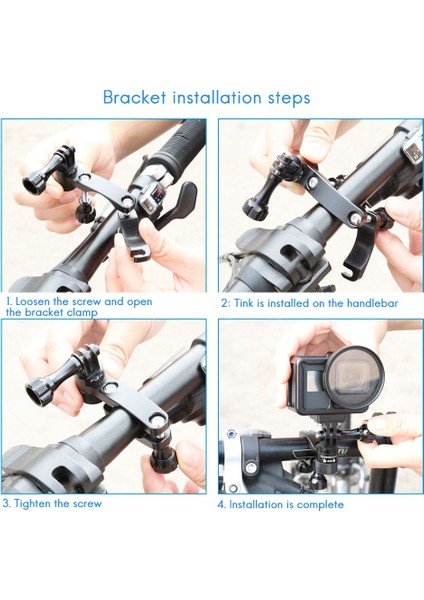 Bracket installation steps

1. Loosen the screw and open the bracket clamp

2: Tink is installed on the handlebar

3. Tighten the screw

4. Installation is complete