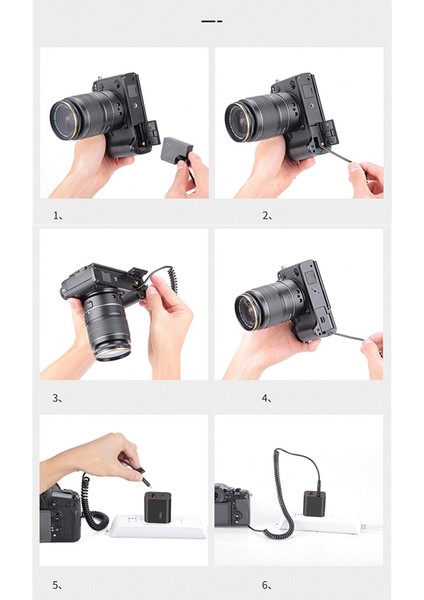 1、

2、

3、

4、

5、

6、