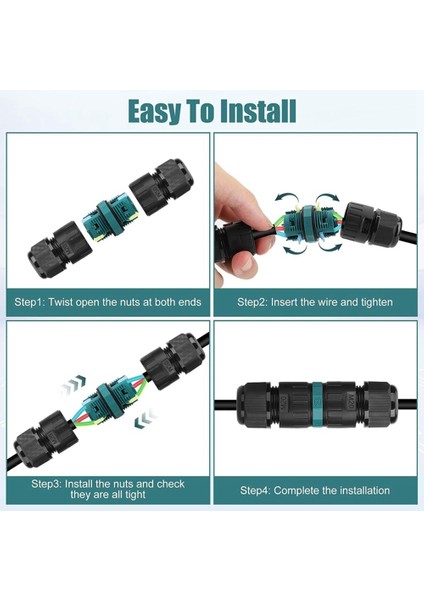 Easy To Install

Step1: Twist open the nuts at both ends

Step2: Insert the wire and tighten

Step3: Install the nuts and check they are all tight

M20 M20

Step4: Complete the installation