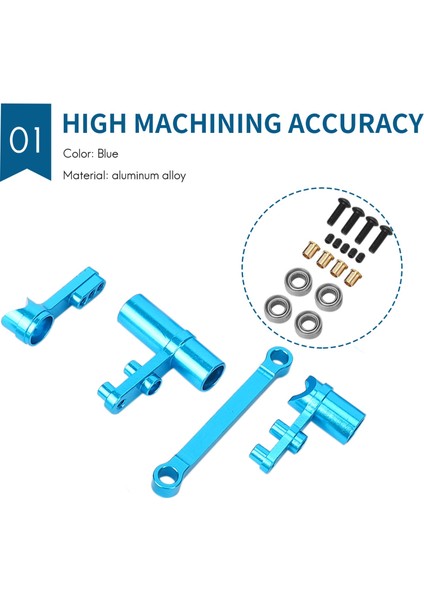 01

HIGH MACHINING ACCURACY

Color: Blue

Material: aluminum alloy