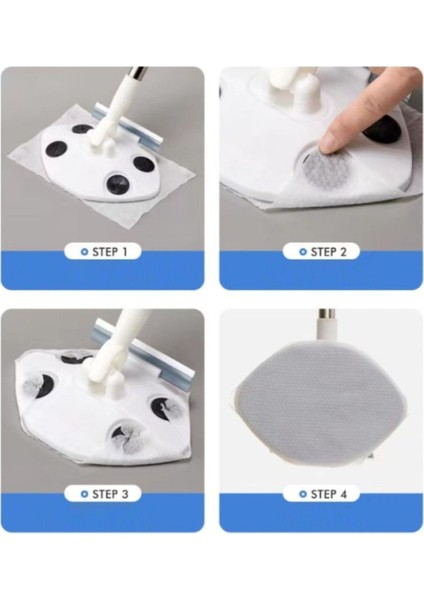 STEP 1

STEP 2

STEP 3

STEP 4