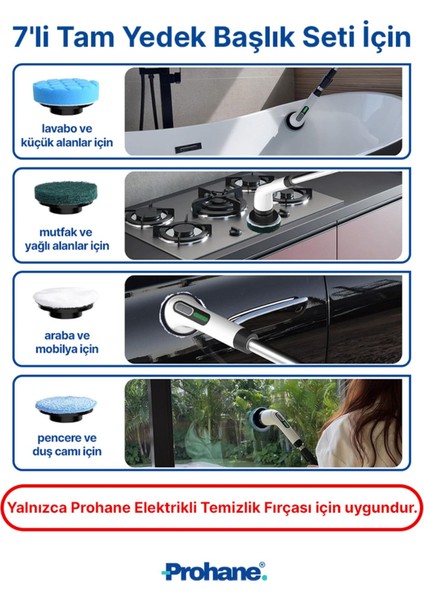 7'li Tam Yedek Başlık Seti İçin

lavabo ve küçük alanlar için

mutfak ve yağlı alanlar için

araba ve mobilya için

pencere ve duş camı için

Yalnızca Prohane Elektrikli Temizlik Fırçası için uygundur.

Prohane®