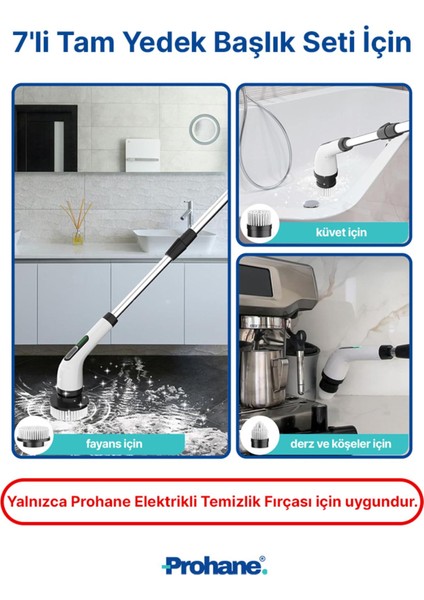 7'li Tam Yedek Başlık Seti İçin

fayans için

küvet için

derz ve köşeler için

Yalnızca Prohane Elektrikli Temizlik Fırçası için uygundur.

Prohane.®