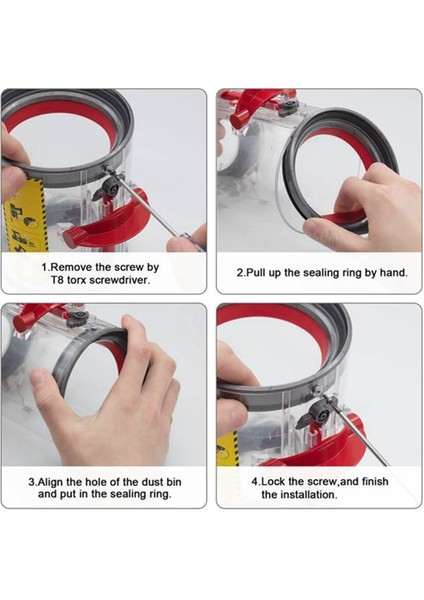 1.Remove the screw by T8 torx screwdriver.

2.Pull up the sealing ring by hand.

3.Align the hole of the dust bin and put in the sealing ring.

4.Lock the screw,and finish the installation.