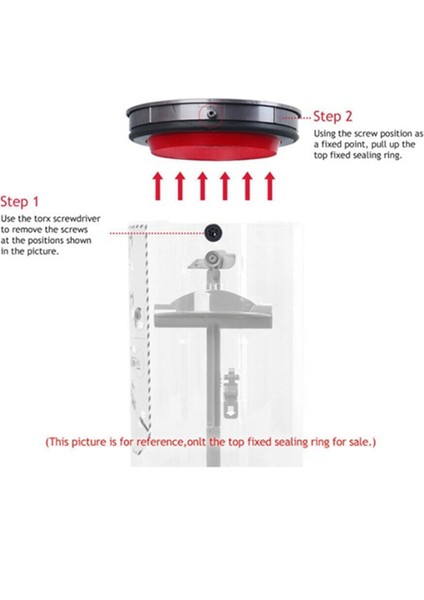 Step 2
Using the screw position as a fixed point, pull up the top fixed sealing ring.

Step 1
Use the torx screwdriver to remove the screws at the positions shown in the picture.

(This picture is for reference,onlt the top fixed sealing ring for sale.)