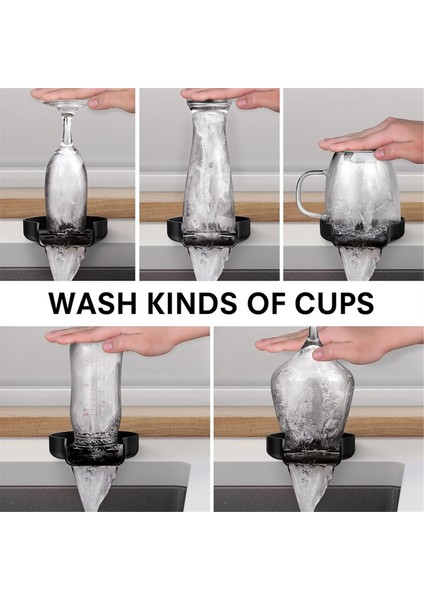 WASH KINDS OF CUPS