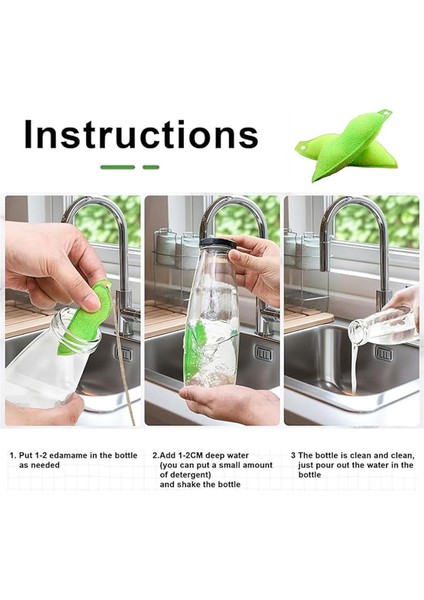 Instructions

1. Put 1-2 edamame in the bottle as needed

2.Add 1-2CM deep water (you can put a small amount of detergent) and shake the bottle

3 The bottle is clean and clean, just pour out the water in the bottle