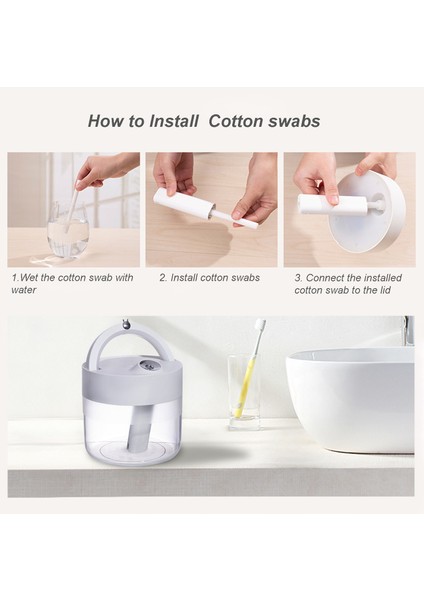 How to Install  Cotton swabs

1.Wet the cotton swab with water

2. Install cotton swabs

3. Connect the installed cotton swab to the lid