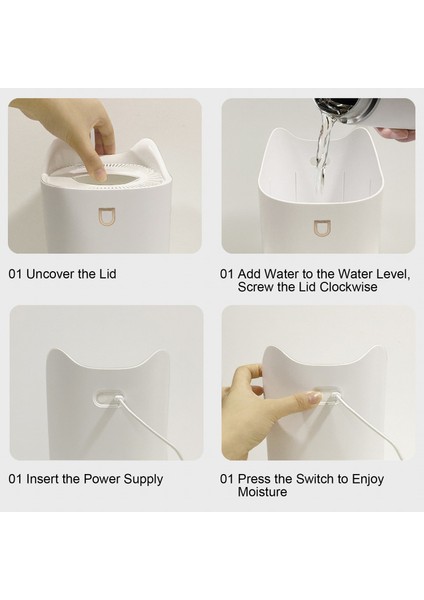 01 Uncover the Lid

01 Add Water to the Water Level, Screw the Lid Clockwise

01 Insert the Power Supply

01 Press the Switch to Enjoy Moisture