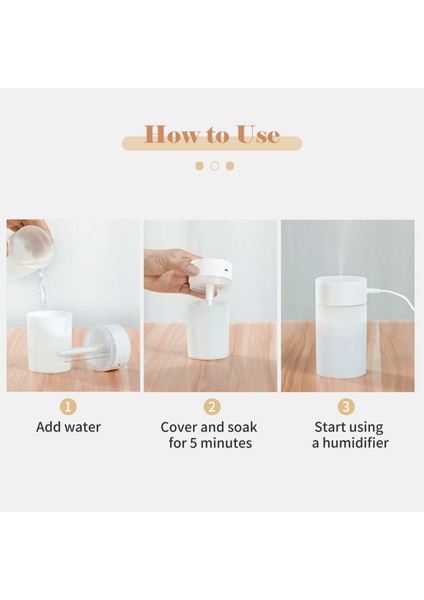 How to Use

1
Add water

2
Cover and soak for 5 minutes

3
Start using a humidifier